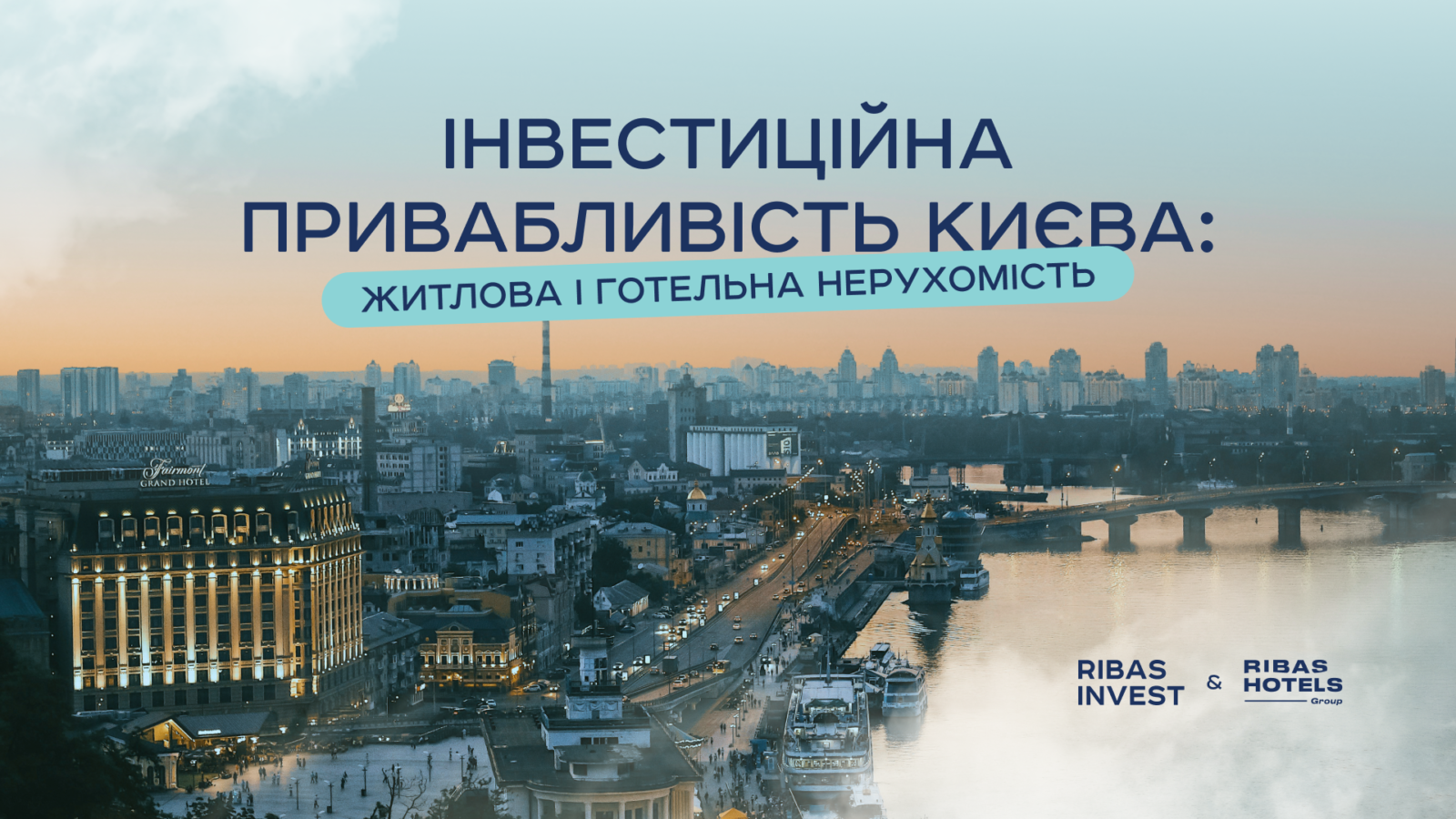 ІНВЕСТИЦІЙНА ПРИВАБЛИВІСТЬ КИЄВА:

ЖИТЛОВА І ГОТЕЛЬНА НЕРУХОМІСТЬ

Fairmont GRAND HOTEL

RIBAS INVEST & RIBAS HOTELS Group